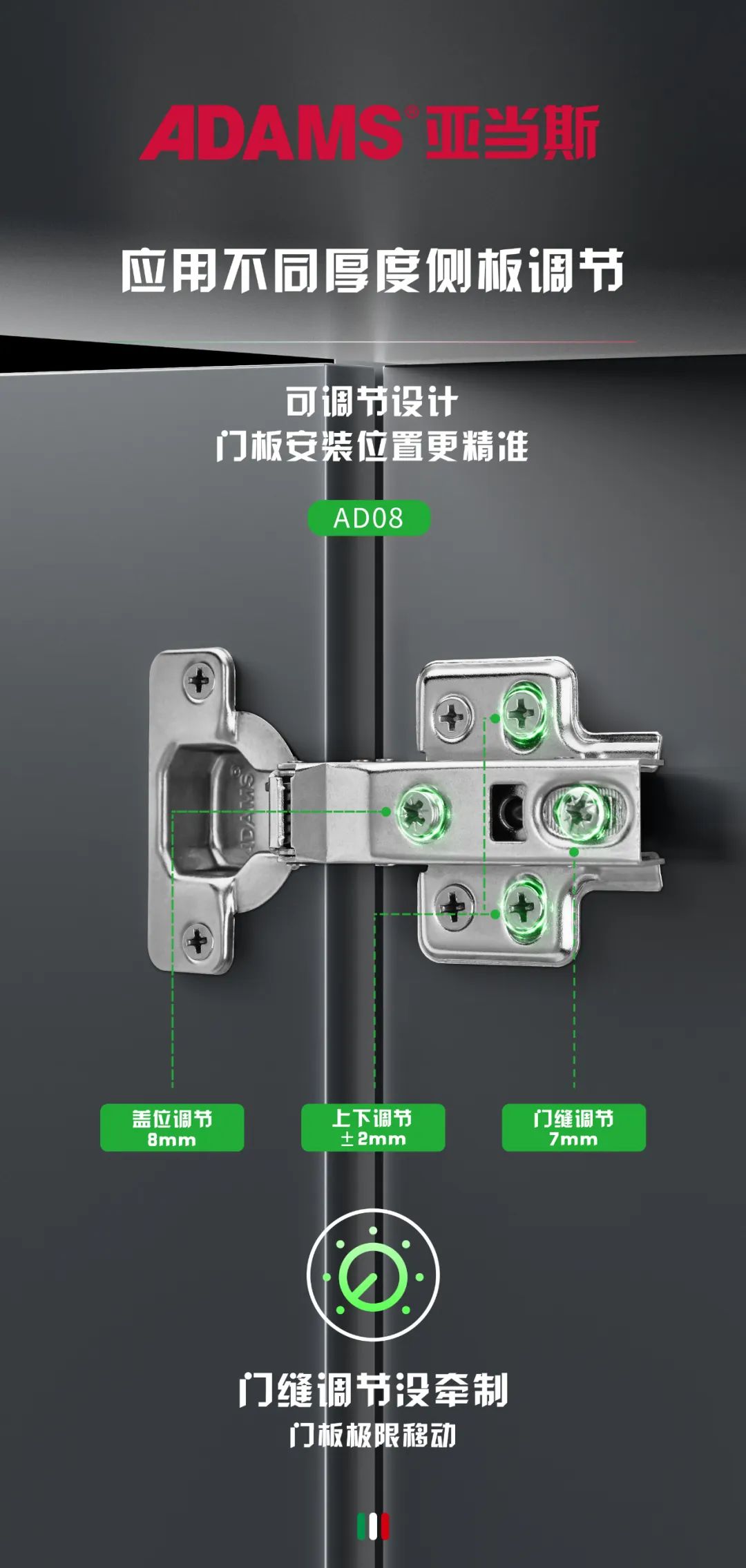 ADAMS® 亚当斯

应用不同厚度侧板调节

可调节设计
门板安装位置更精准

AD08

ADAMS®

盖位调节
8mm

上下调节
±2mm

门缝调节
7mm

门缝调节没牵制
门板极限移动